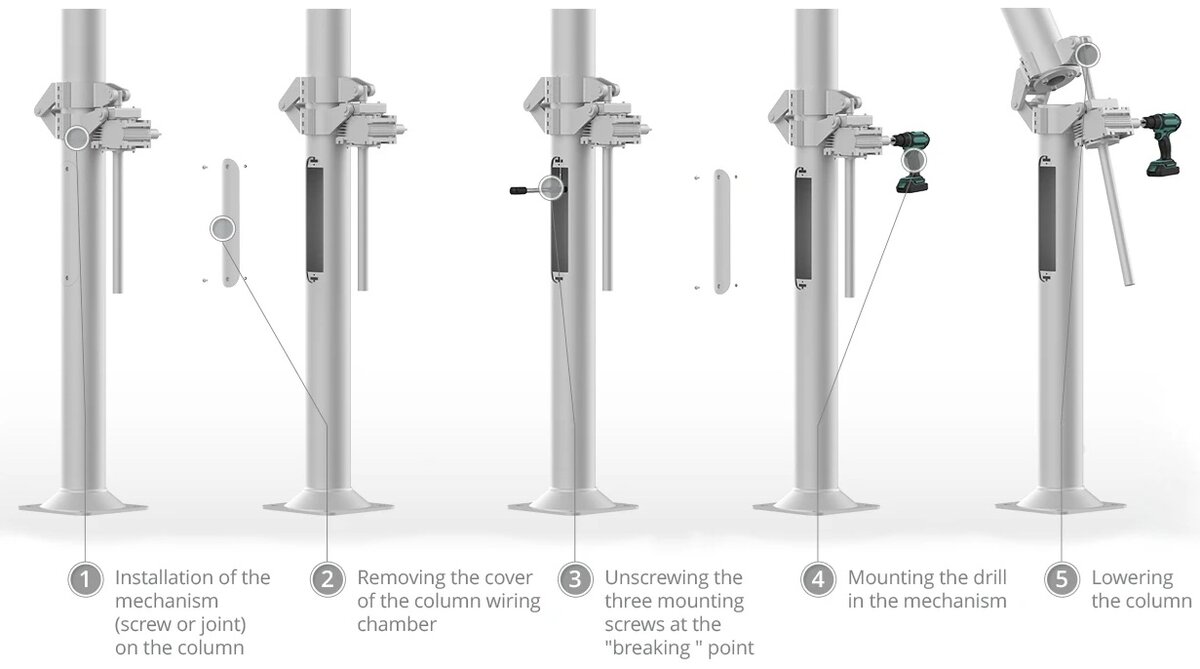 1 Installation of the mechanism (screw or joint) on the column

2 Removing the cover of the column wiring chamber

3 Unscrewing the three mounting screws at the "breaking " point

4 Mounting the drill in the mechanism

5 Lowering the column