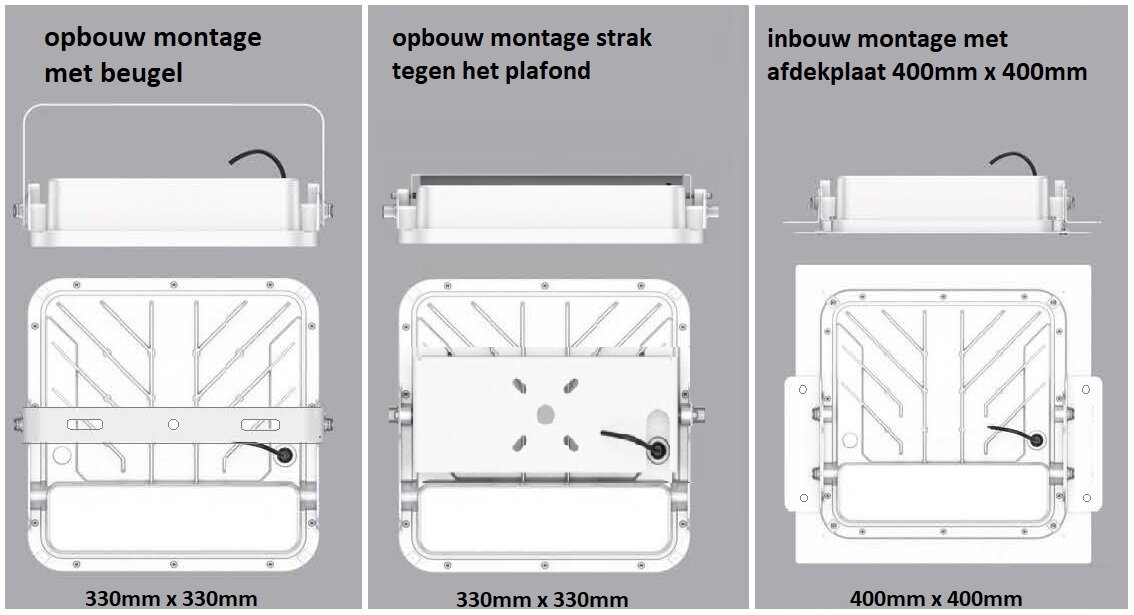 opbouw montage met beugel

330mm x 330mm

opbouw montage strak tegen het plafond

330mm x 330mm

inbouw montage met afdekplaat 400mm x 400mm

400mm x 400mm