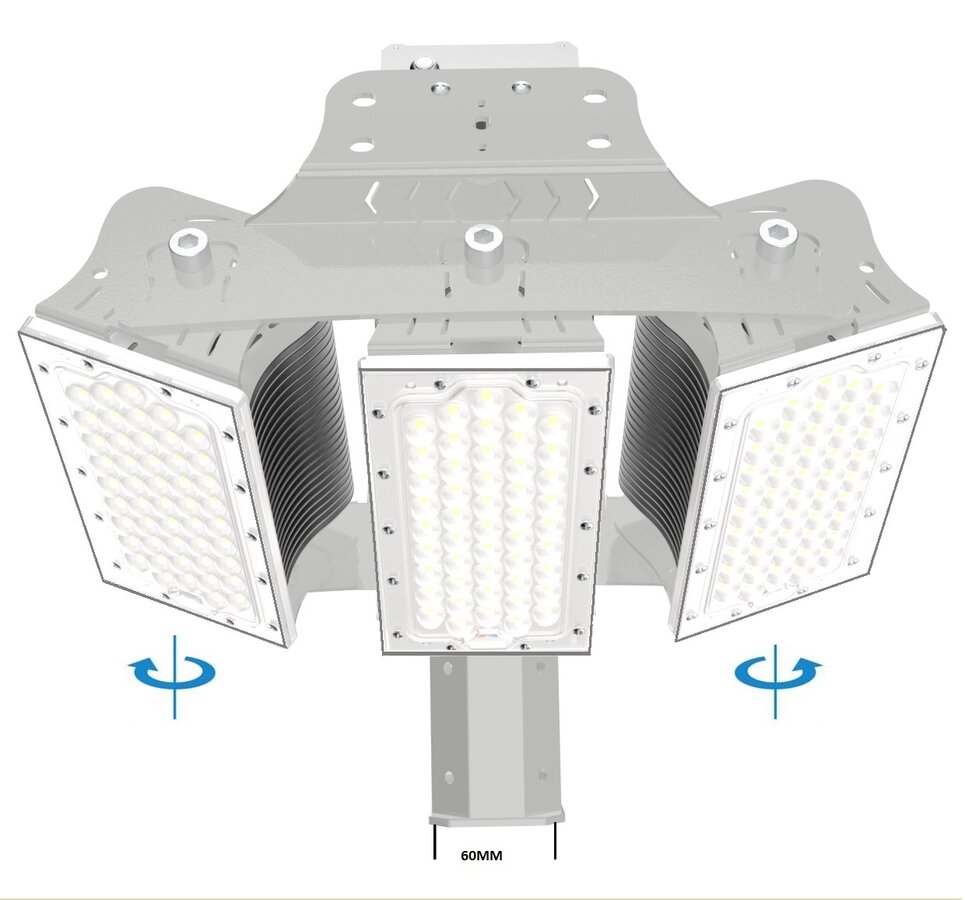 60MM